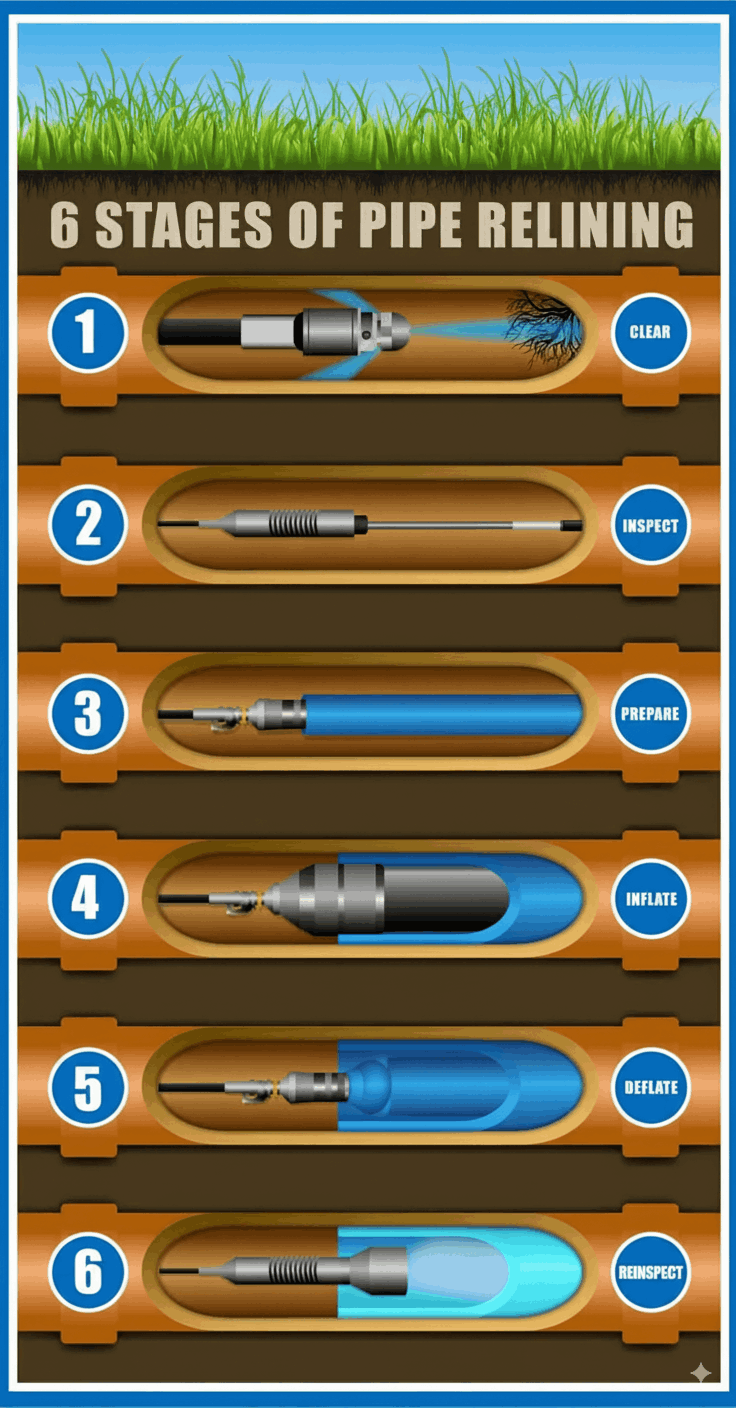 6 STAGES OF PIPE RELINING

1
CLEAR

2
INSPECT

3
PREPARE

4
INFLATE

5
DEFLATE

6
REINSPECT